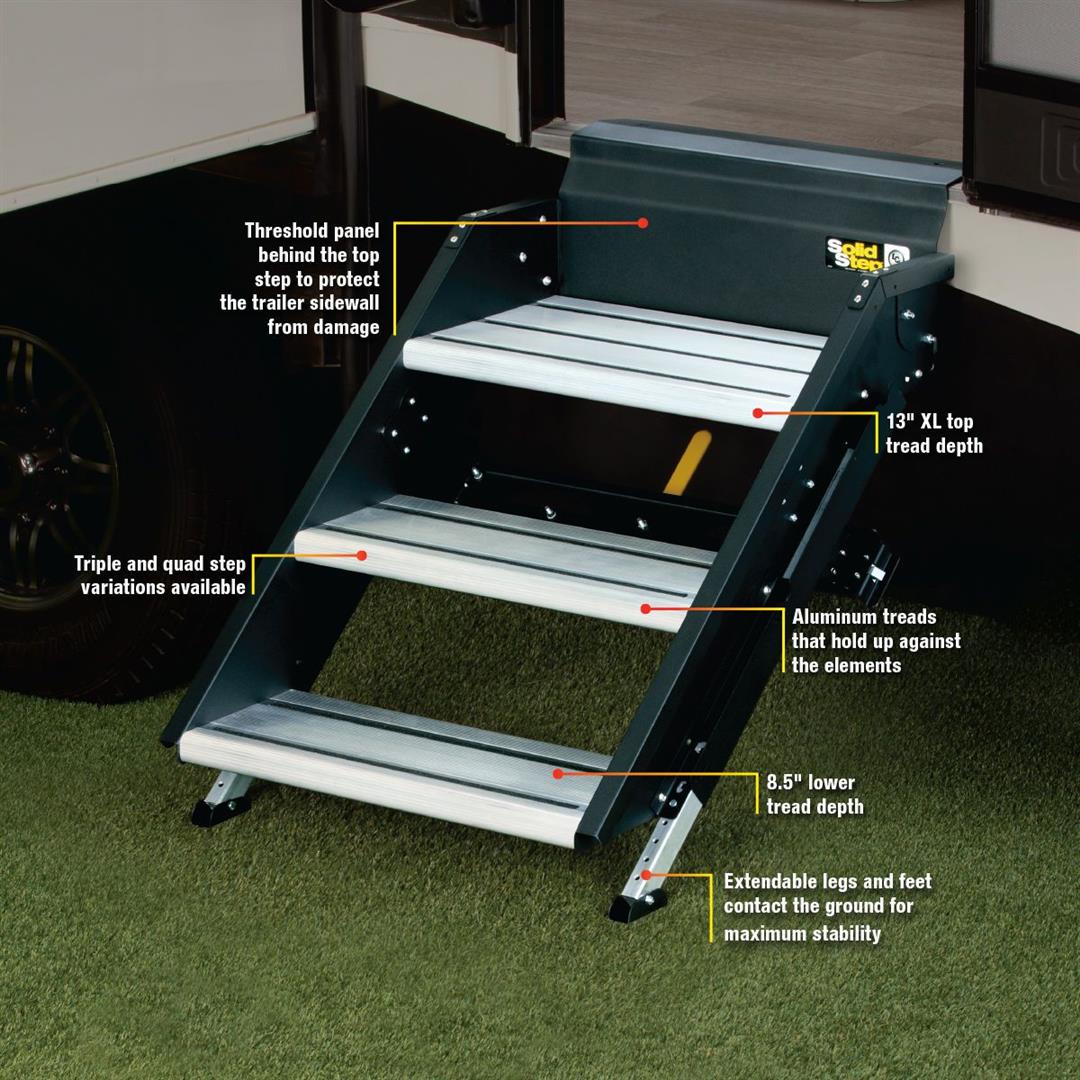 Threshold panel behind the top step to protect the trailer sidewall from damage

Solid Step

13" XL top tread depth

Triple and quad step variations available

Aluminum treads that hold up against the elements

8.5" lower tread depth

Extendable legs and feet contact the ground for maximum stability